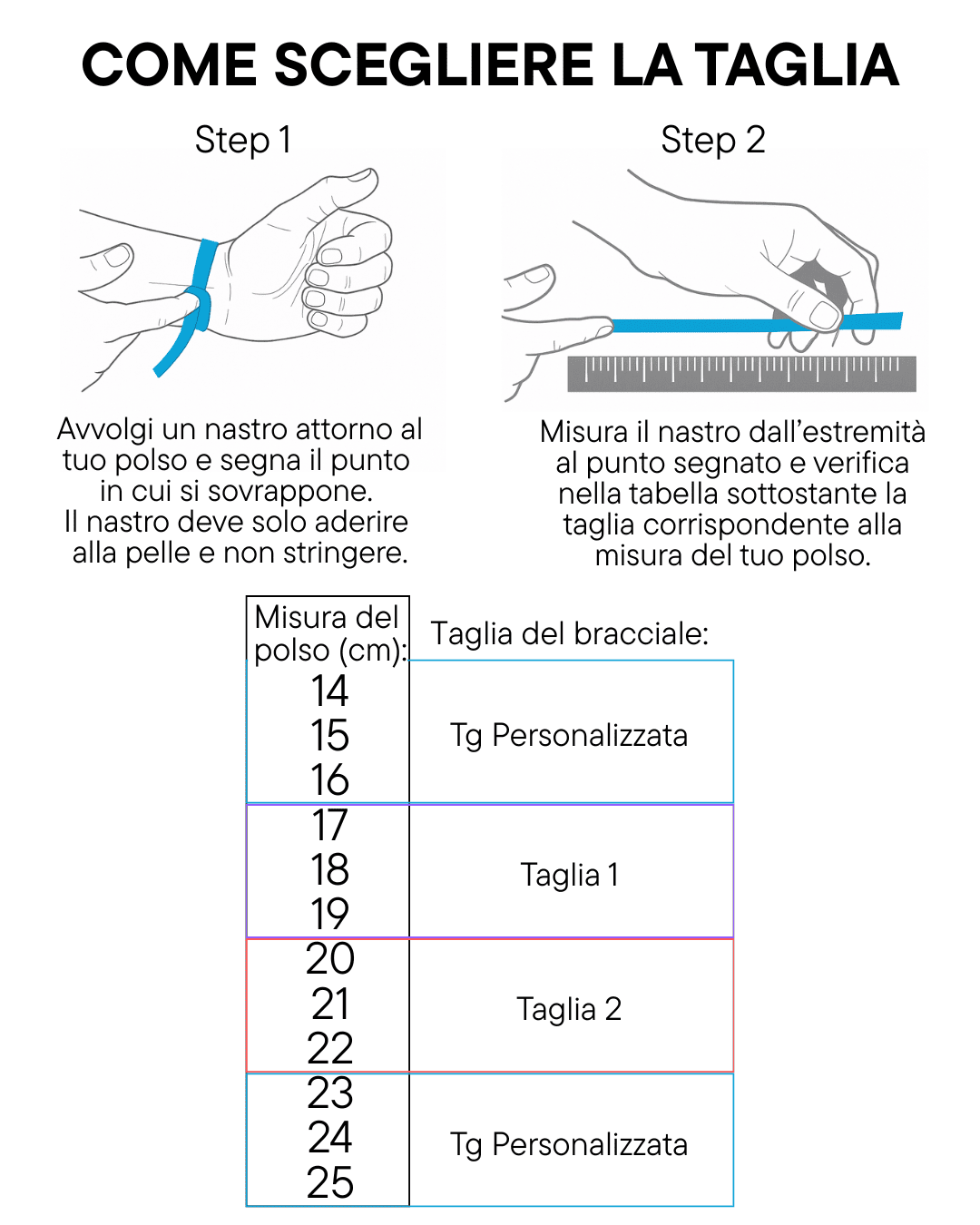 COME SCEGLIERE LA TAGLIA

Step 1

Avvolgi un nastro attorno al tuo polso e segna il punto in cui si sovrappone.
Il nastro deve solo aderire alla pelle e non stringere.

Step 2

Misura il nastro dall'estremità al punto segnato e verifica nella tabella sottostante la taglia corrispondente alla misura del tuo polso.

| Misura del polso (cm): | Taglia del bracciale: |
|---|---|
| 14 15 16 | Tg Personalizzata |
| 17 18 19 | Taglia 1 |
| 20 21 22 | Taglia 2 |
| 23 24 25 | Tg Personalizzata |