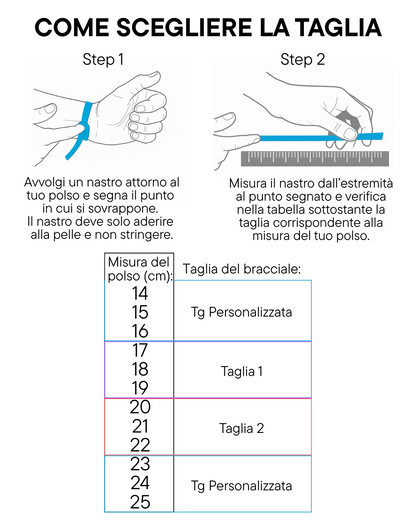 COME SCEGLIERE LA TAGLIA

Step 1

Avvolgi un nastro attorno al tuo polso e segna il punto in cui si sovrappone. Il nastro deve solo aderire alla pelle e non stringere.

Step 2

Misura il nastro dall'estremità al punto segnato e verifica nella tabella sottostante la taglia corrispondente alla misura del tuo polso.

| Misura del polso (cm): | Taglia del bracciale: |
|---|---|
| 14 15 16 | Tg Personalizzata |
| 17 18 19 | Taglia 1 |
| 20 21 22 | Taglia 2 |
| 23 24 25 | Tg Personalizzata |